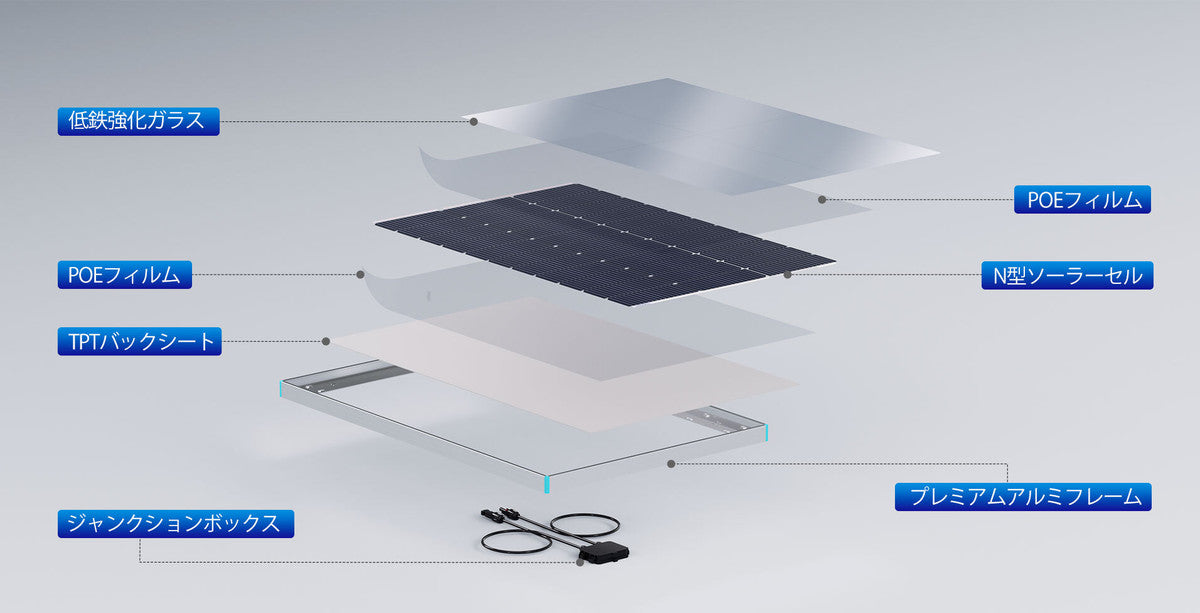 低鉄強化ガラス

POEフィルム

POEフィルム

N型ソーラーセル

TPTバックシート

プレミアムアルミフレーム

ジャンクションボックス